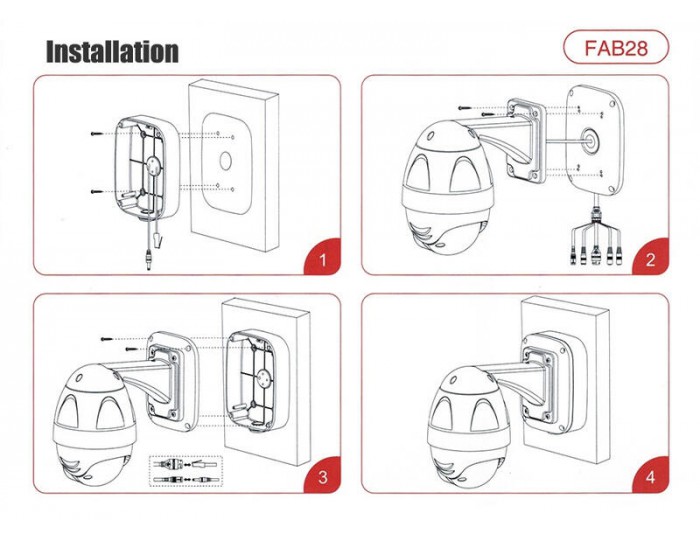 Installation

FAB28

1

2

3

4